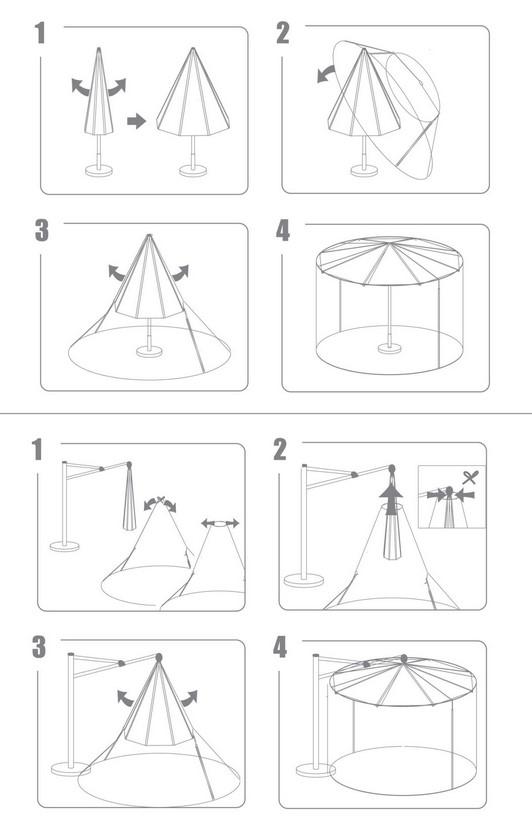 1

2

3

4

1

2

3

4