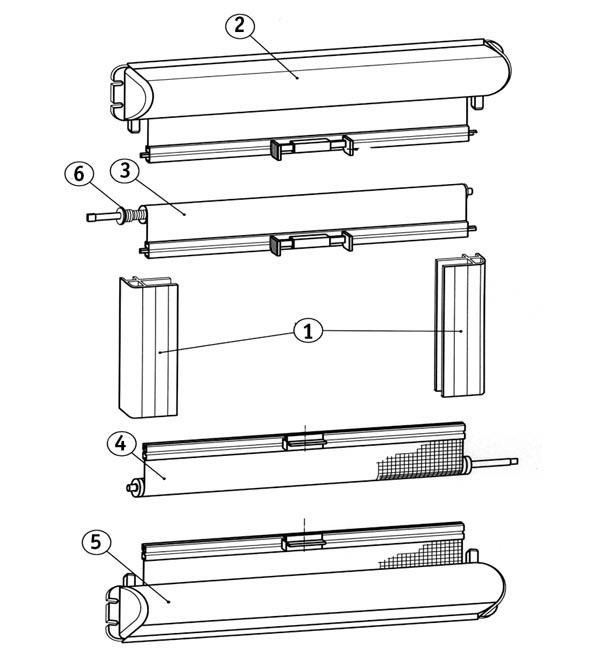 2
6
3
1
4
5