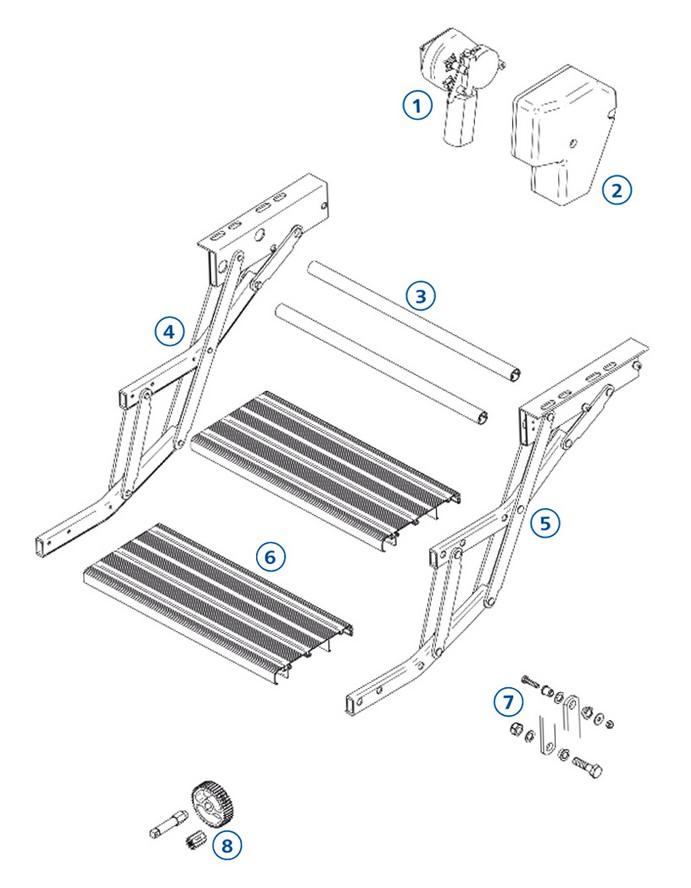 1
2
3
4
5
6
7
8