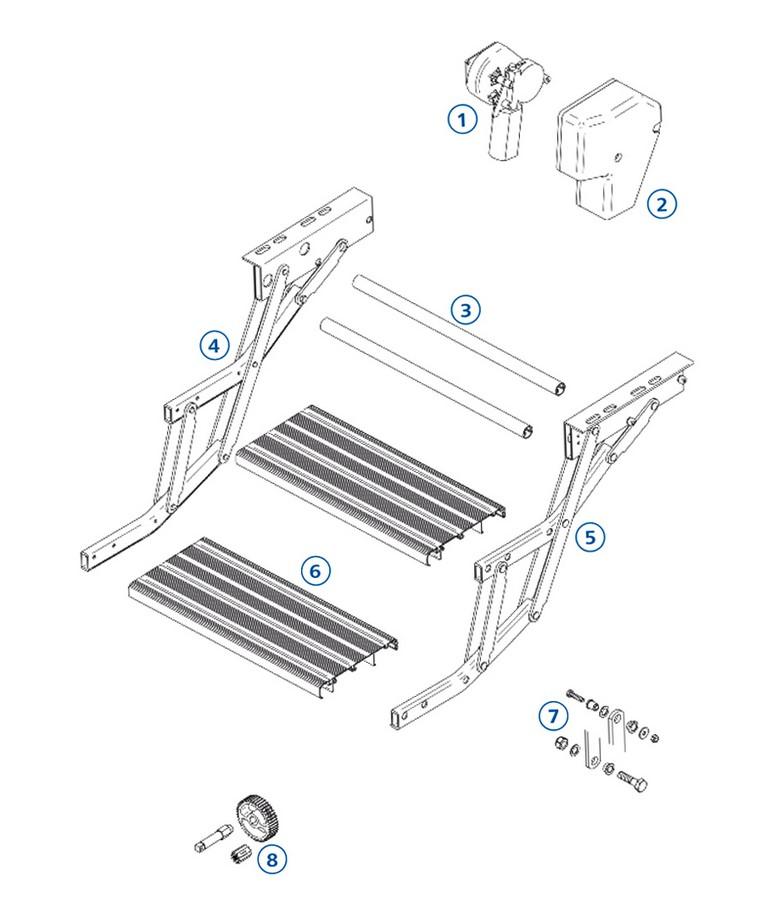 1
2
3
4
5
6
7
8